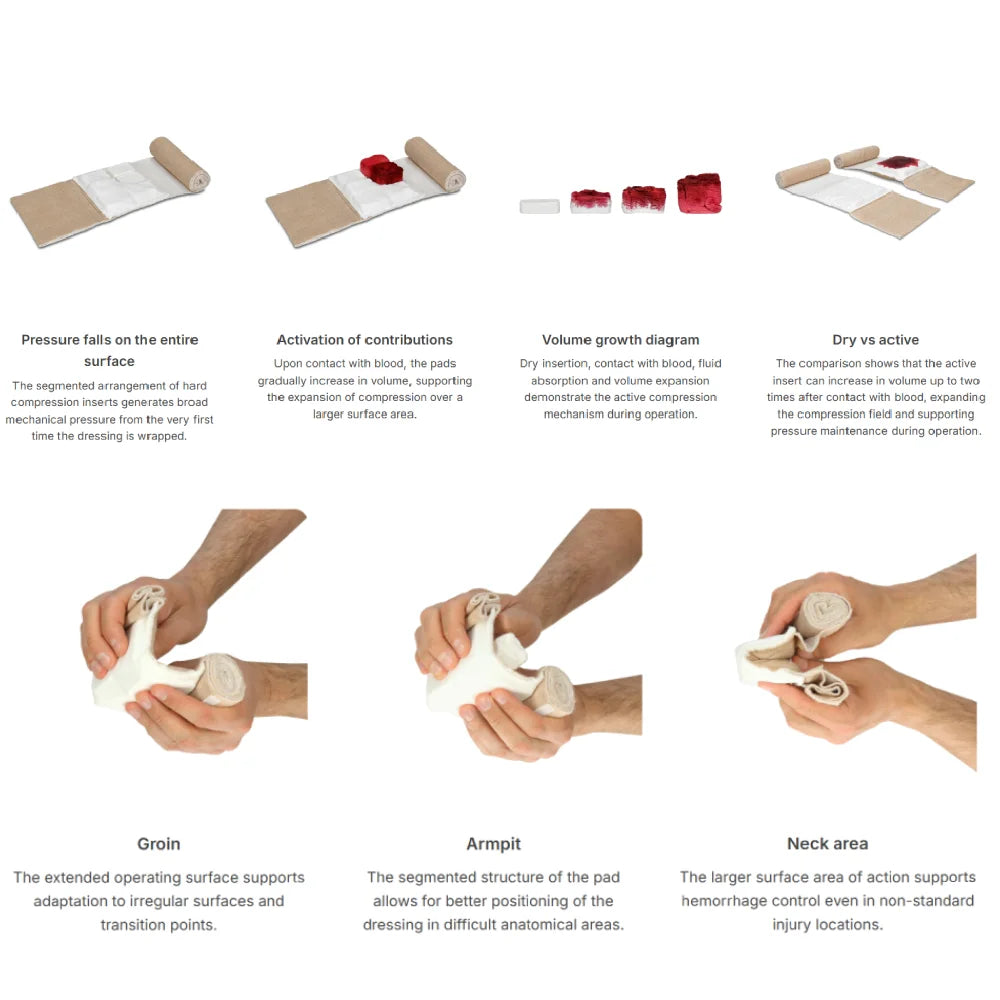 Pressure falls on the entire surface

The segmented arrangement of hard compression inserts generates broad mechanical pressure from the very first time the dressing is wrapped.

Activation of contributions

Upon contact with blood, the pads gradually increase in volume, supporting the expansion of compression over a larger surface area.

Volume growth diagram

Dry insertion, contact with blood, fluid absorption and volume expansion demonstrate the active compression mechanism during operation.

Dry vs active

The comparison shows that the active insert can increase in volume up to two times after contact with blood, expanding the compression field and supporting pressure maintenance during operation.

Groin

The extended operating surface supports adaptation to irregular surfaces and transition points.

Armpit

The segmented structure of the pad allows for better positioning of the dressing in difficult anatomical areas.

Neck area

The larger surface area of action supports hemorrhage control even in non-standard injury locations.