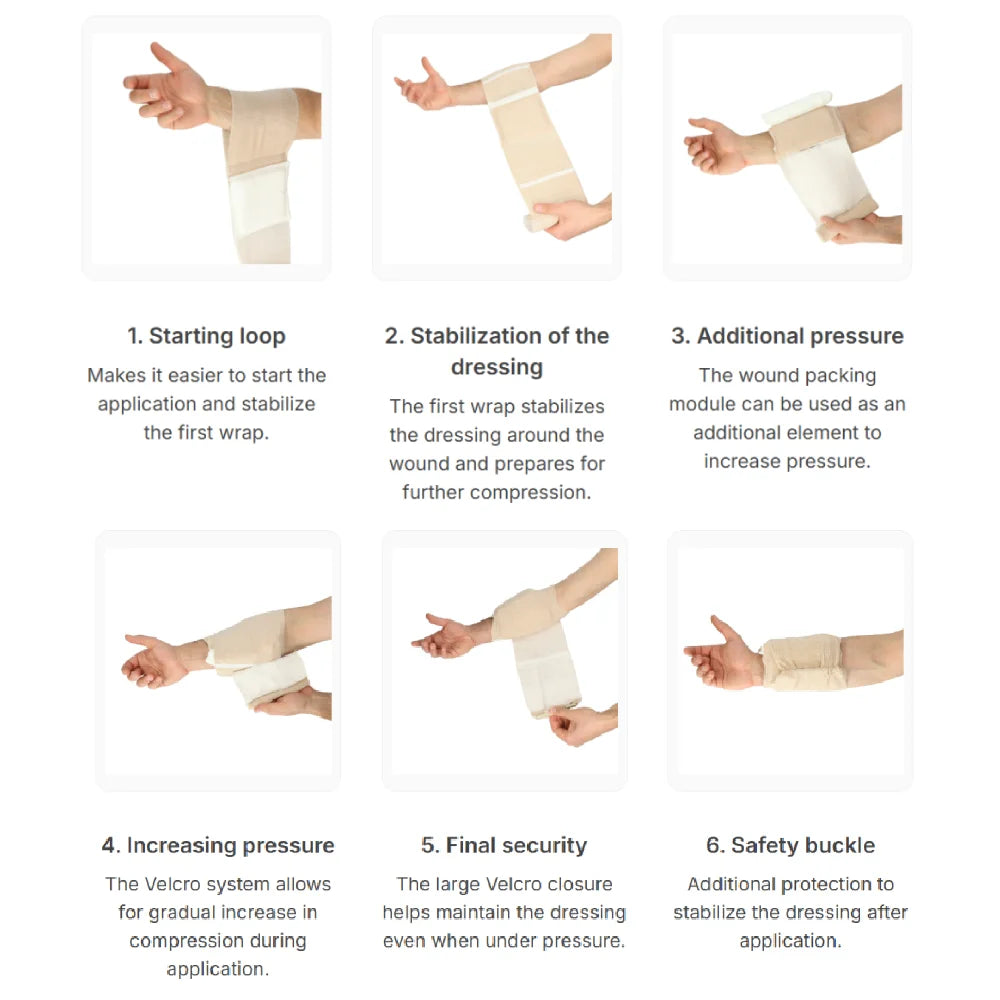 1. Starting loop

Makes it easier to start the application and stabilize the first wrap.

2. Stabilization of the dressing

The first wrap stabilizes the dressing around the wound and prepares for further compression.

3. Additional pressure

The wound packing module can be used as an additional element to increase pressure.

4. Increasing pressure

The Velcro system allows for gradual increase in compression during application.

5. Final security

The large Velcro closure helps maintain the dressing even when under pressure.

6. Safety buckle

Additional protection to stabilize the dressing after application.